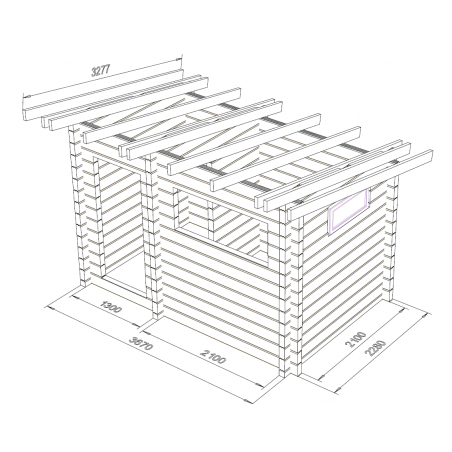 3277
1300
3670
2100
2100
2280