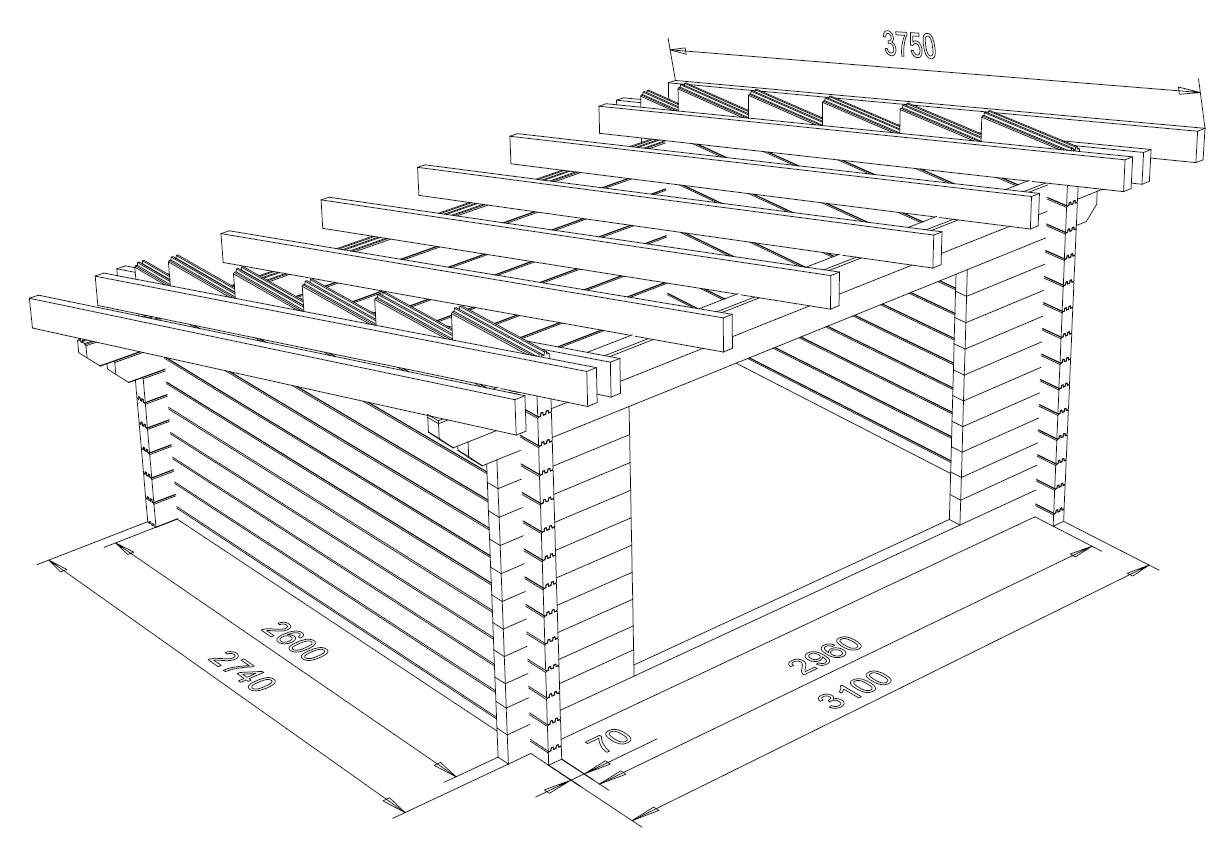 3750

2600
2740

2960
3100
70