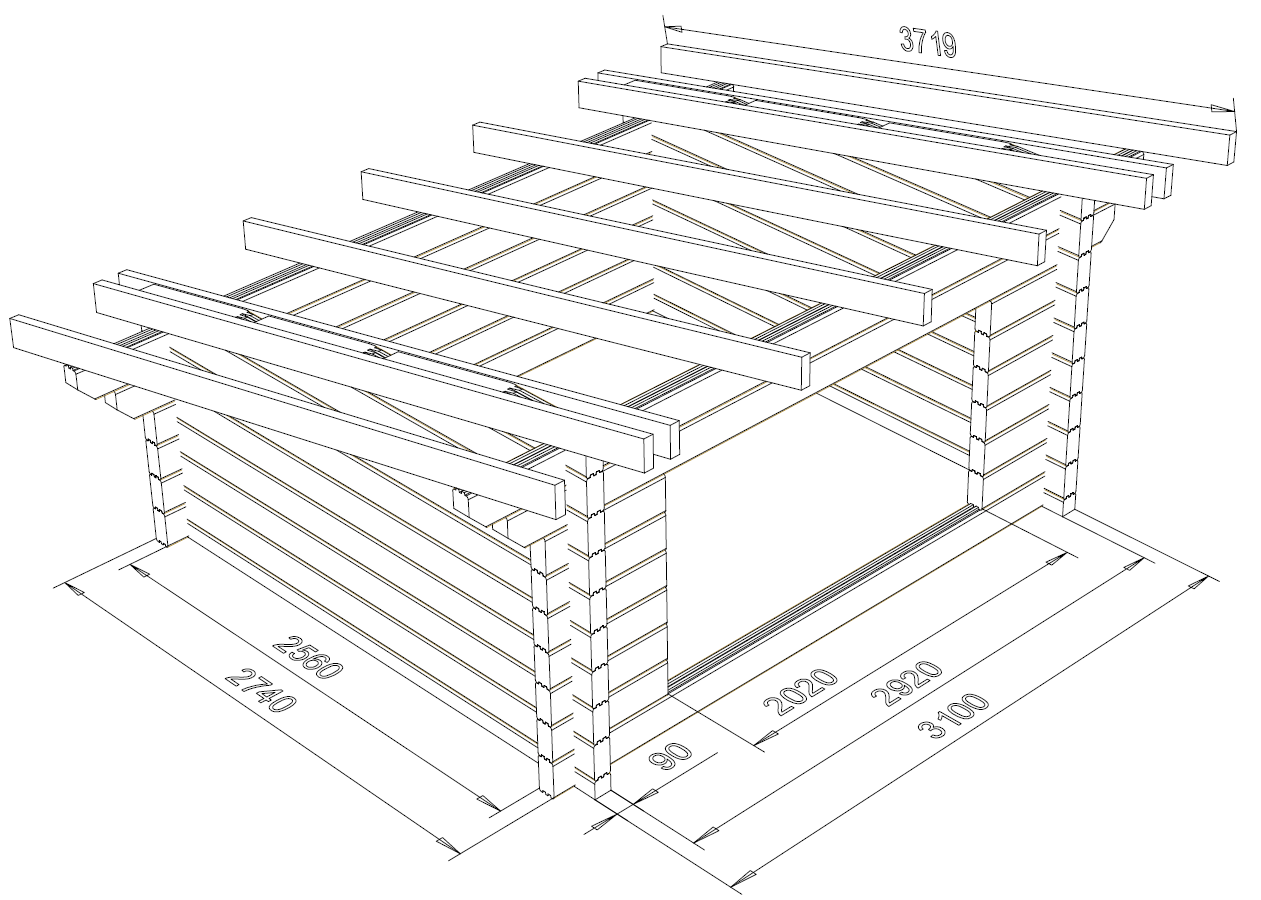 3719

2560
2740

90
2020
2920
3100