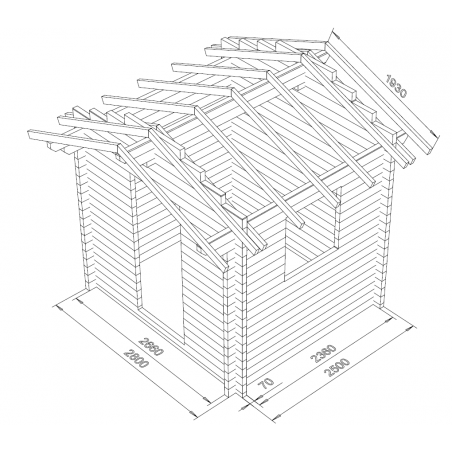 1930

2660
2800

70
2360
2500